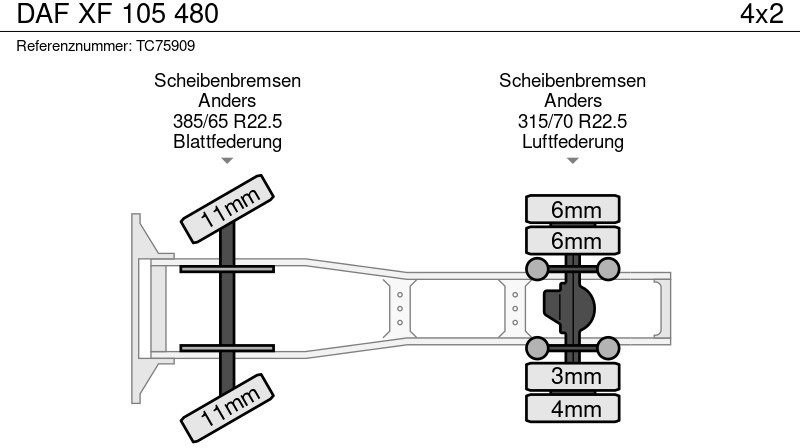 DAF XF 105 480

4x2

Referenznummer: TC75909

Scheibenbremsen
Anders
385/65 R22.5
Blattfederung

Scheibenbremsen
Anders
315/70 R22.5
Luftfederung

11mm

11mm

6mm

6mm

3mm

4mm