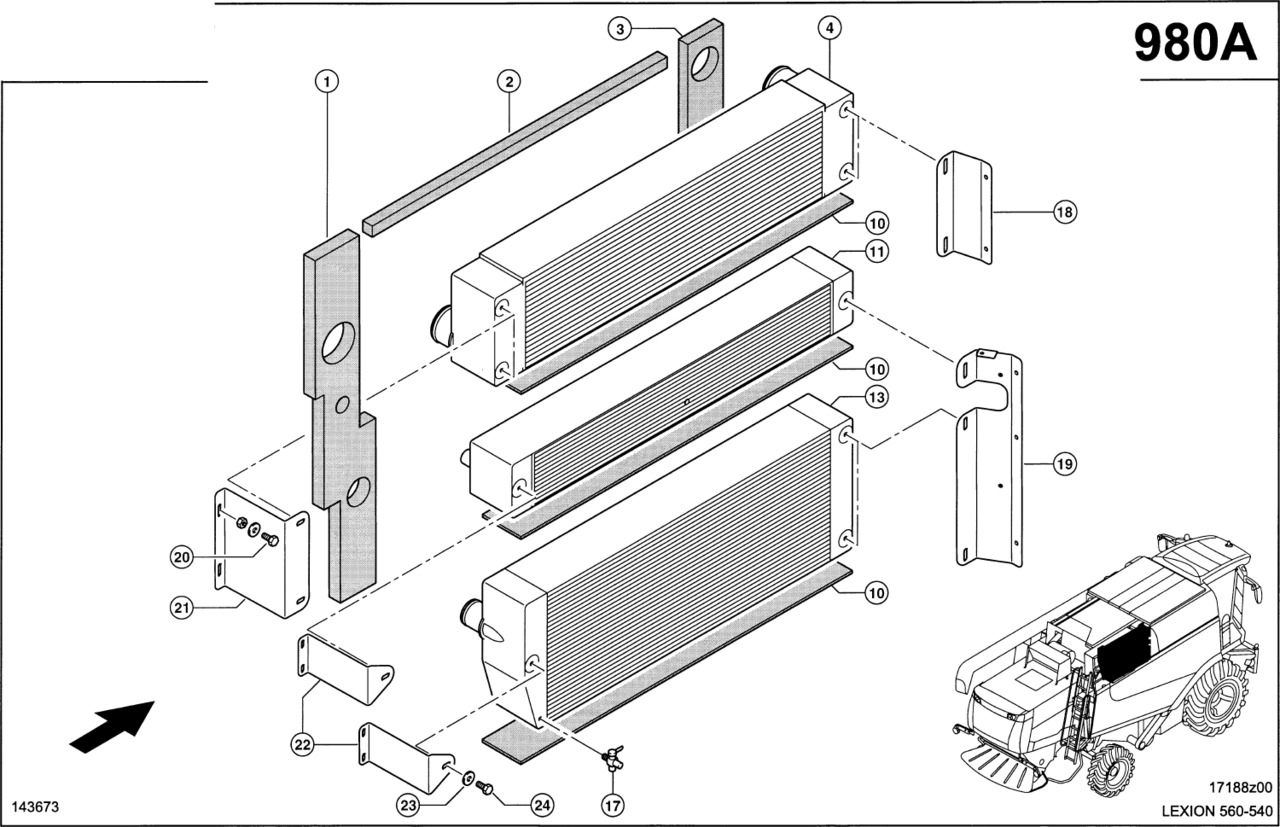 980A

1
2
3
4
18
10
11
10
13
19
20
21
10
22
23
24
17

143673

17188z00
LEXION 560-540