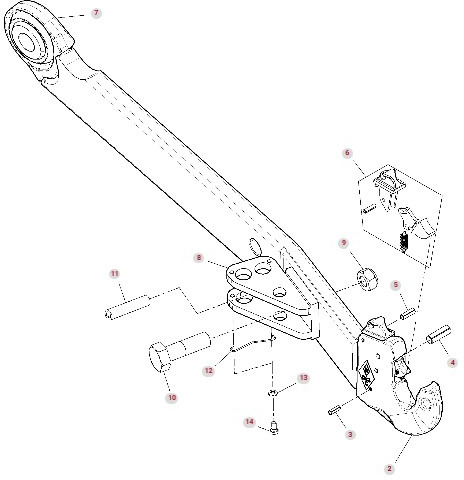 7

6

9

8

11

5

4

12

13

10

14

3

2