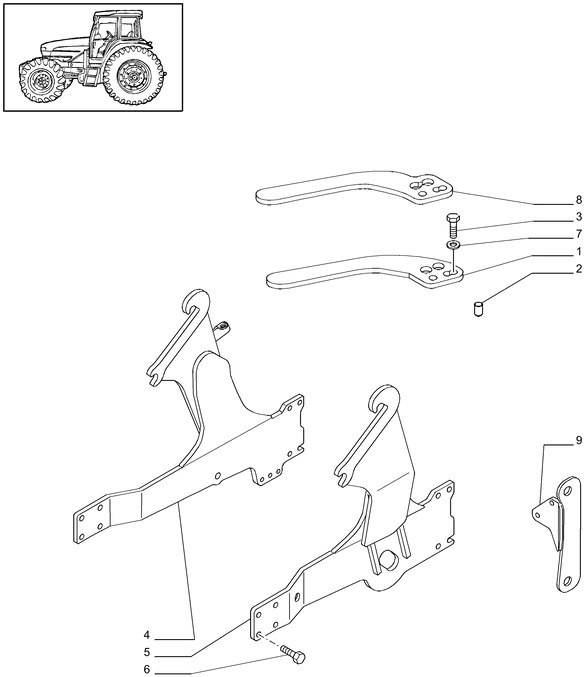 8
3
7
1
2
9
4
5
6