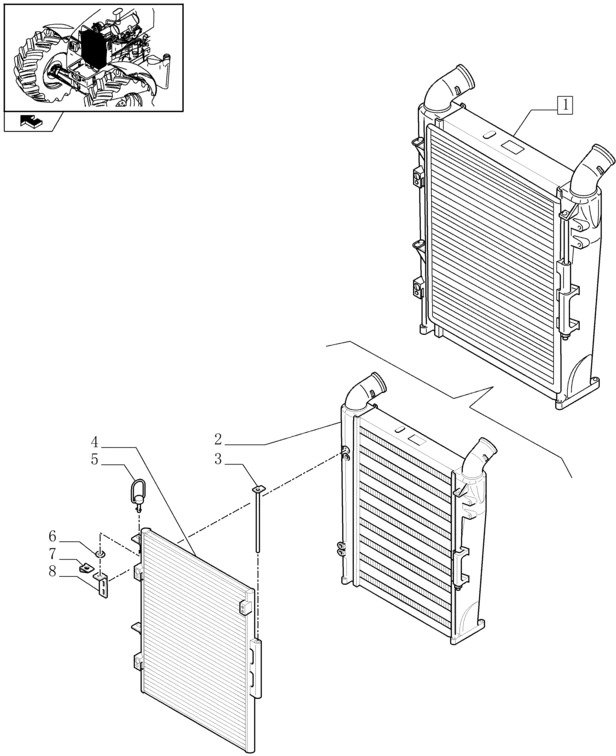 1
2
3
4
5
6
7
8