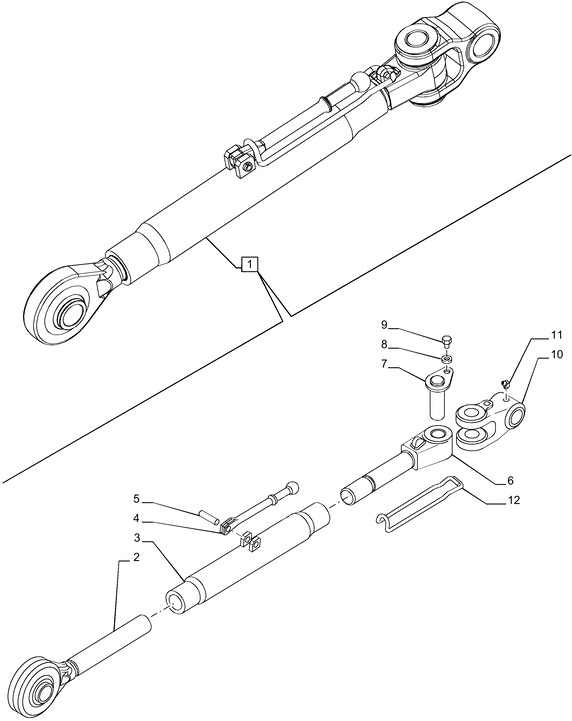 1
9
8
7
11
10
6
12
5
4
3
2