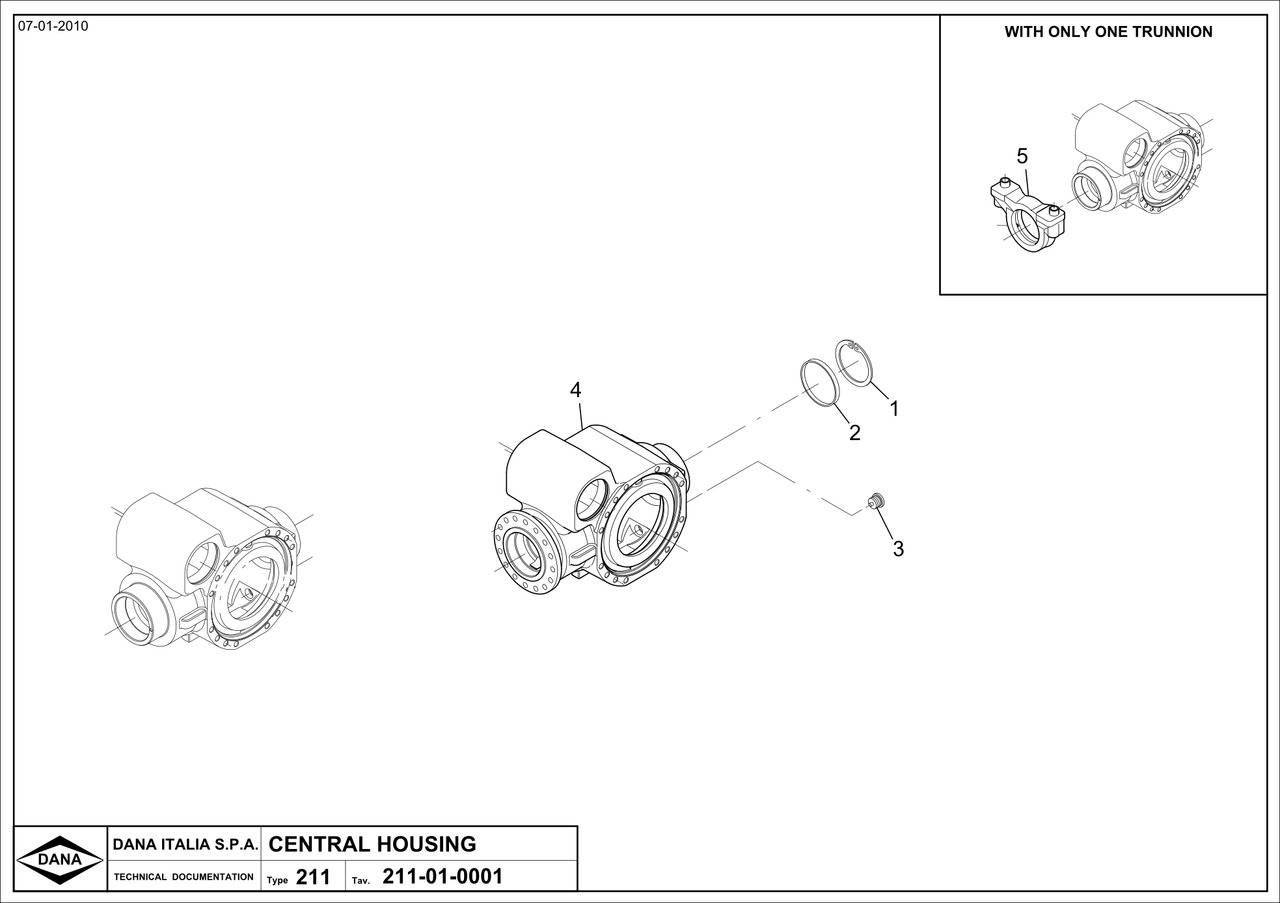 07-01-2010

WITH ONLY ONE TRUNNION

5

4

1

2

3

DANA

DANA ITALIA S.P.A.

CENTRAL HOUSING

TECHNICAL DOCUMENTATION

Type 211

Tav. 211-01-0001