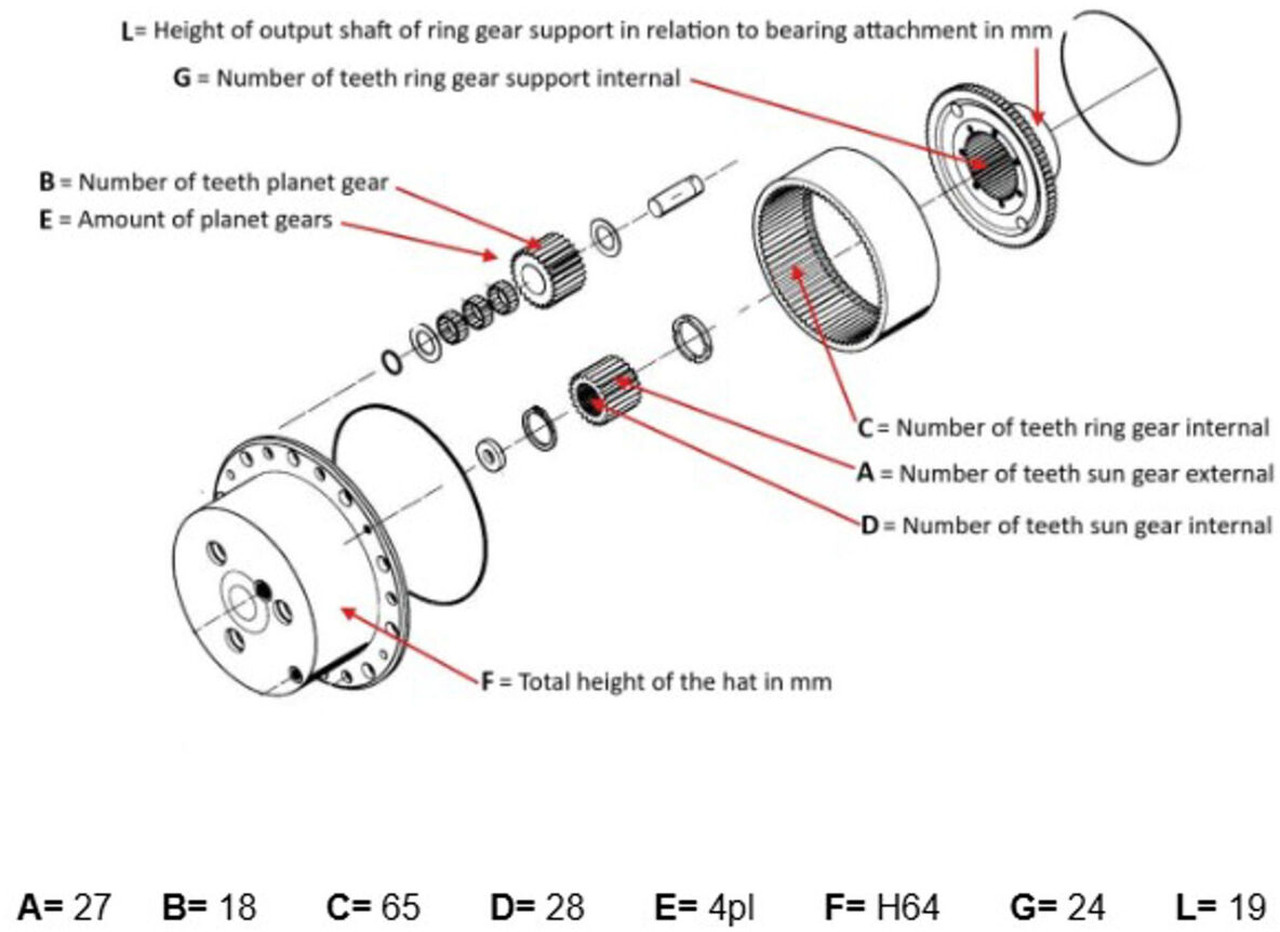 L= Height of output shaft of ring gear support in relation to bearing attachment in mm

G = Number of teeth ring gear support internal

B = Number of teeth planet gear

E = Amount of planet gears

C = Number of teeth ring gear internal

A = Number of teeth sun gear external

D = Number of teeth sun gear internal

F = Total height of the hat in mm

A= 27 B= 18 C= 65 D= 28 E= 4pl F= H64 G= 24 L= 19