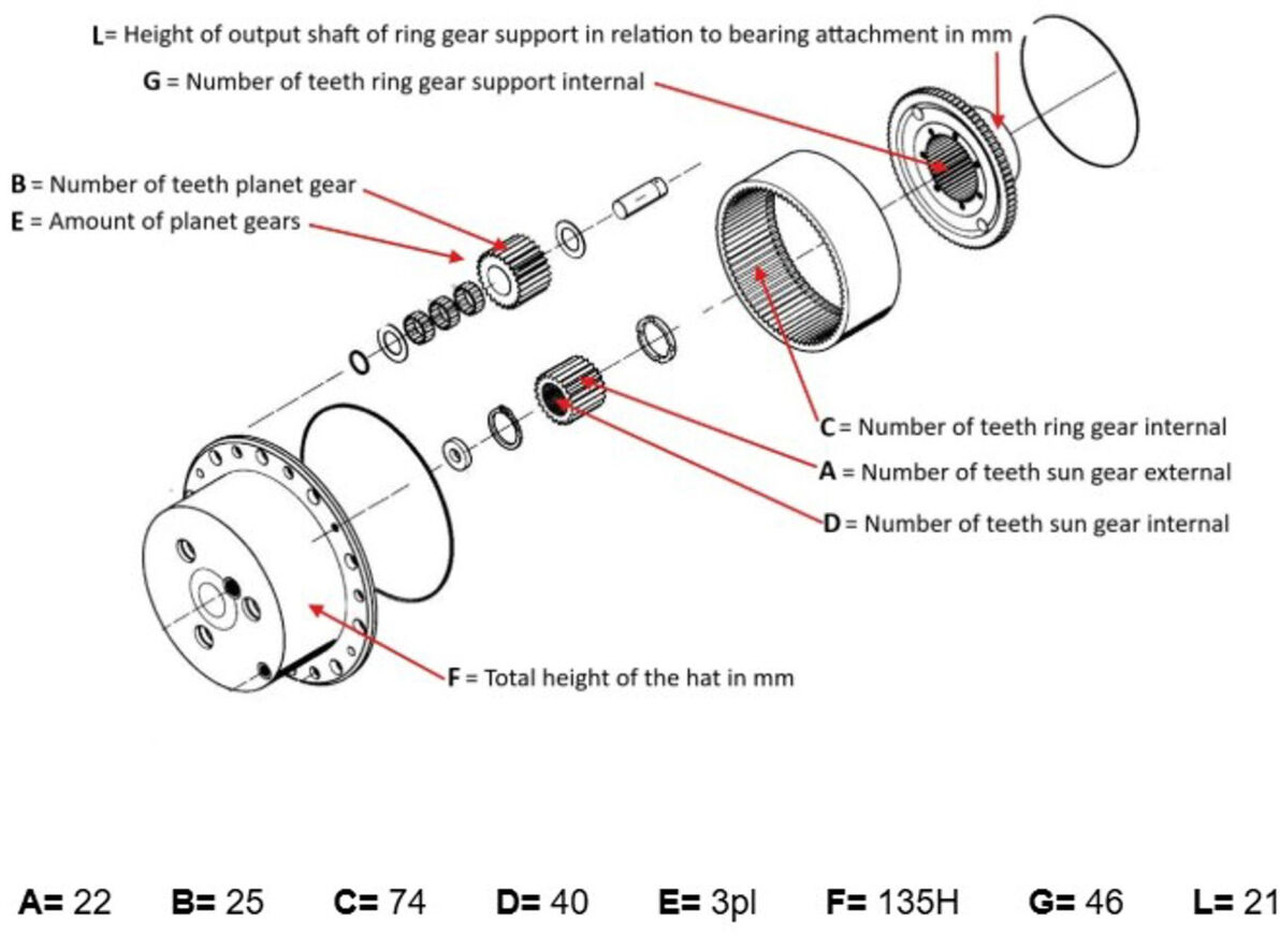 L= Height of output shaft of ring gear support in relation to bearing attachment in mm

G = Number of teeth ring gear support internal

B = Number of teeth planet gear

E = Amount of planet gears

C = Number of teeth ring gear internal

A = Number of teeth sun gear external

D = Number of teeth sun gear internal

F = Total height of the hat in mm

A= 22 B= 25 C= 74 D= 40 E= 3pl F= 135H G= 46 L= 21