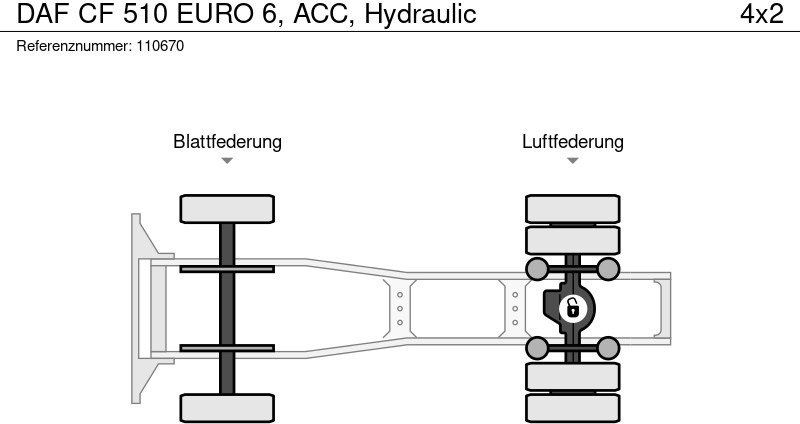 DAF CF 510 EURO 6, ACC, Hydraulic
4x2
Referenznummer: 110670

Blattfederung

Luftfederung