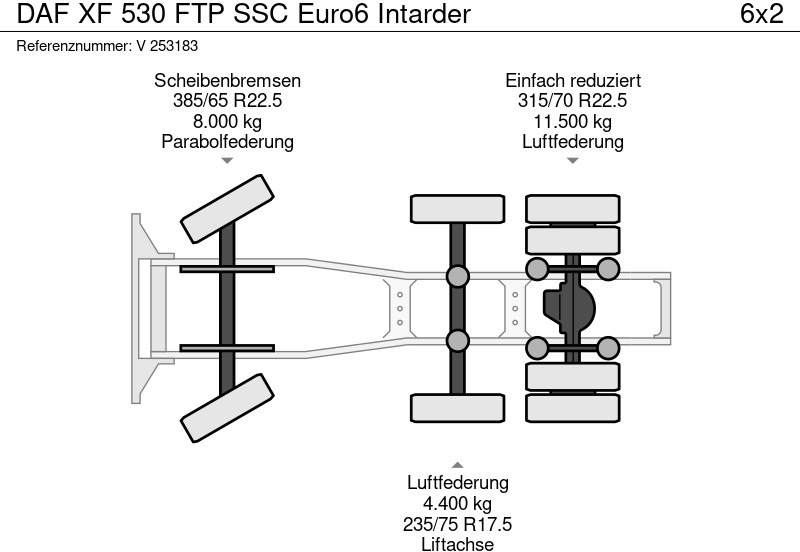 DAF XF 530 FTP SSC Euro6 Intarder 6x2

Referenznummer: V 253183

Scheibenbremsen
385/65 R22.5
8.000 kg
Parabolfederung

Einfach reduziert
315/70 R22.5
11.500 kg
Luftfederung

Luftfederung
4.400 kg
235/75 R17.5
Liftachse